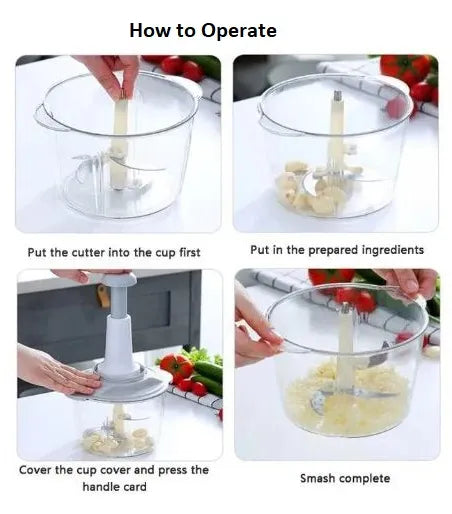 How to Operate

Put the cutter into the cup first

Put in the prepared ingredients

Cover the cup cover and press the handle card

Smash complete