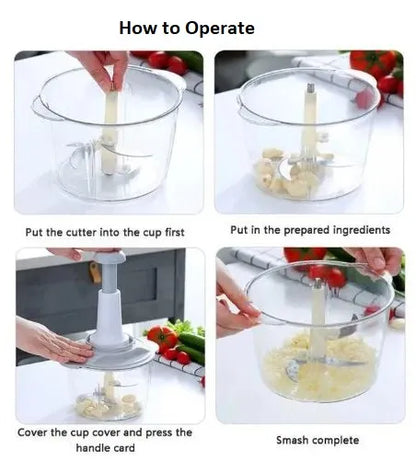 How to Operate

Put the cutter into the cup first

Put in the prepared ingredients

Cover the cup cover and press the handle card

Smash complete